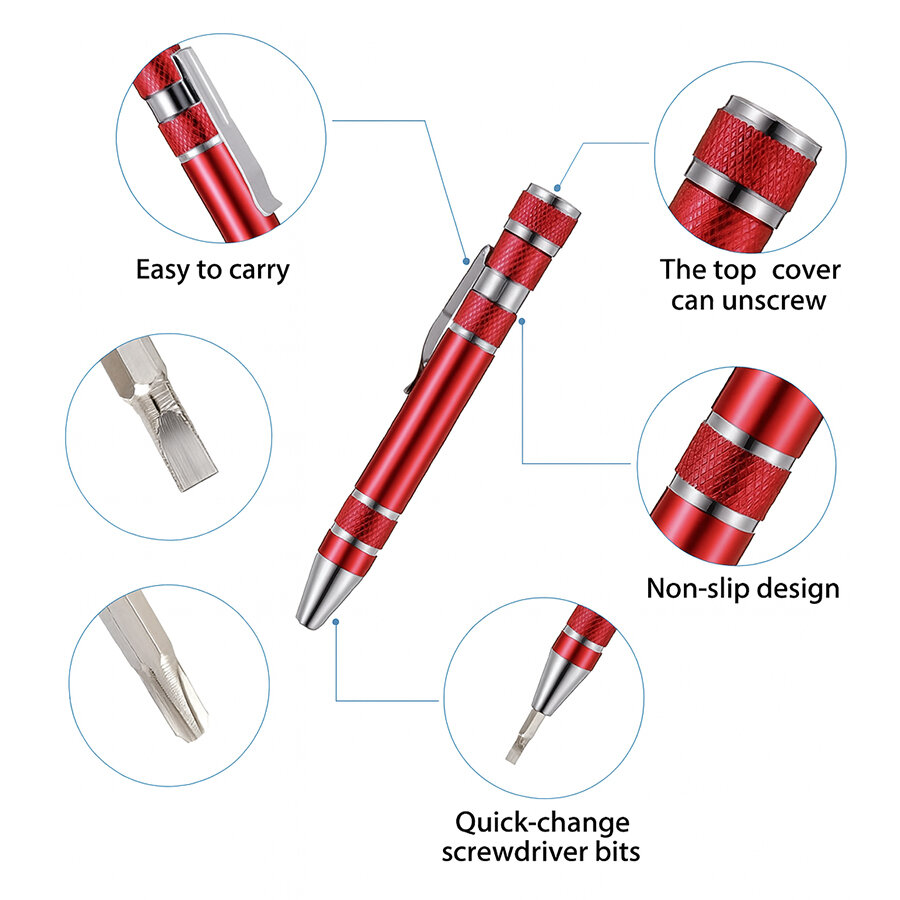 Easy to carry

The top cover can unscrew

Non-slip design

Quick-change screwdriver bits